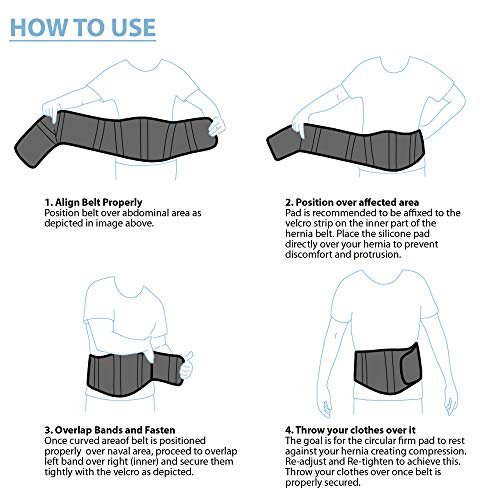 HOW TO USE

1. Align Belt Properly
Position belt over abdominal area as depicted in image above.

2. Position over affected area
Pad is recommended to be affixed to the velcro strip on the inner part of the hernia belt. Place the silicone pad directly over your hernia to prevent discomfort and protrusion.

3. Overlap Bands and Fasten
Once curved areaof belt is positioned properly over naval area, proceed to overlap left band over right (inner) and secure them tightly with the velcro as depicted.

4. Throw your clothes over it
The goal is for the circular firm pad to rest against your hernia creating compression. Re-adjust and Re-tighten to achieve this. Throw your clothes over once belt is properly secured.